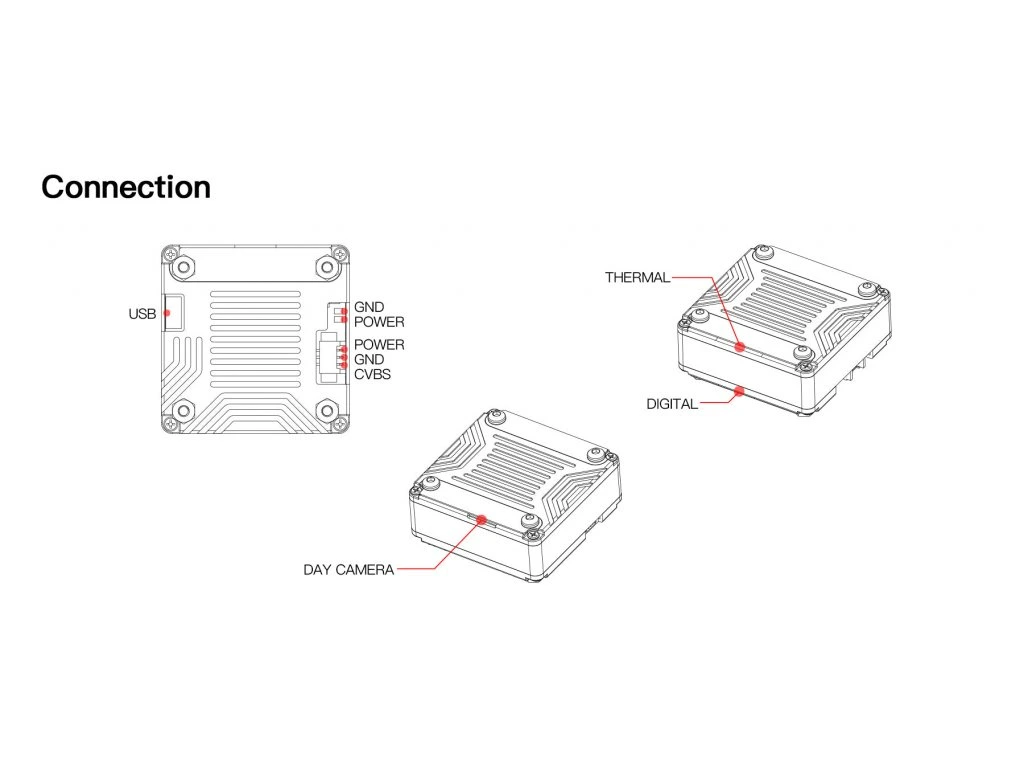 Connection

USB

GND
POWER

POWER
GND
CVBS

THERMAL

DIGITAL

DAY CAMERA